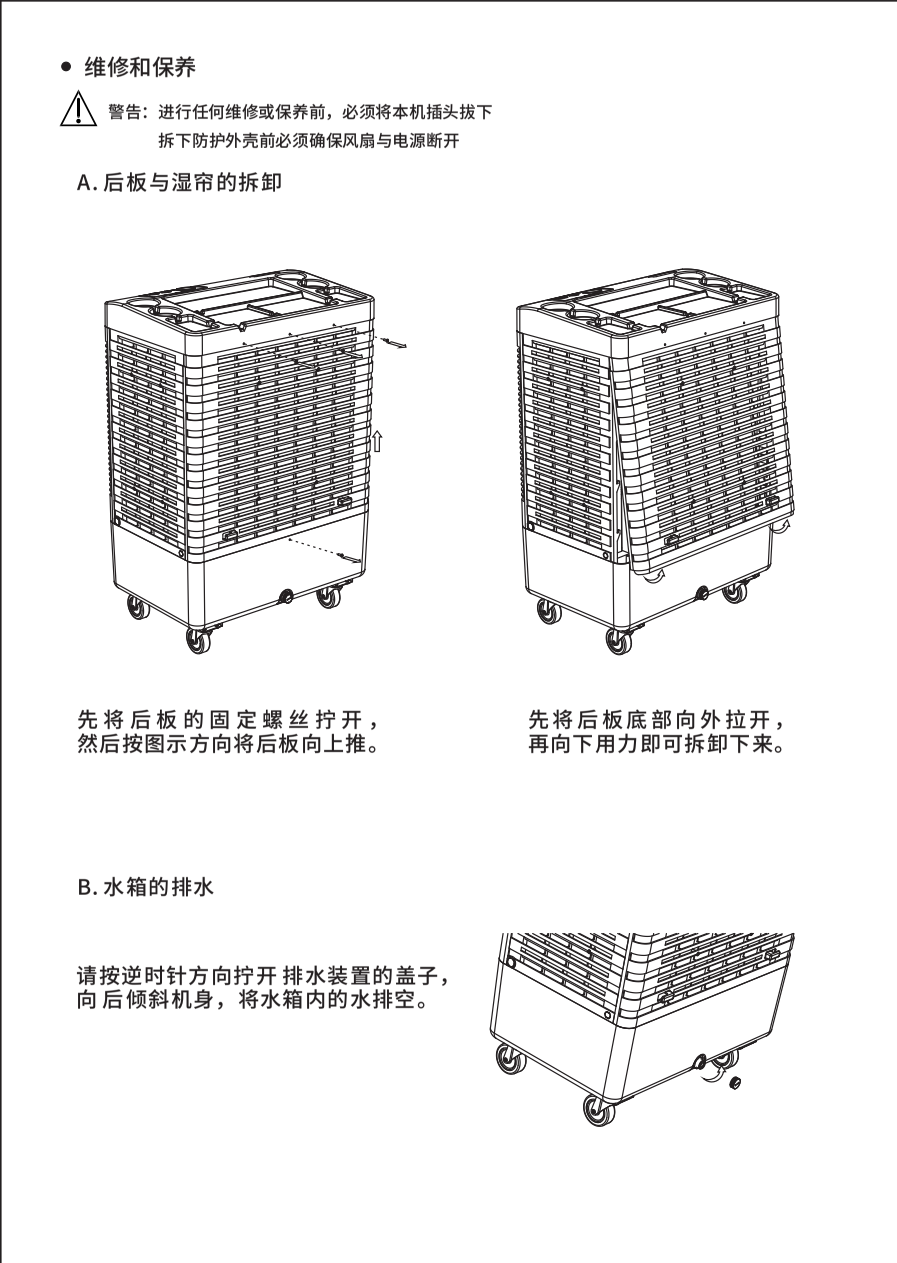 ● 维修和保养

警告：进行任何维修或保养前，必须将本机插头拔下
拆下防护外壳前必须确保风扇与电源断开

A. 后板与湿帘的拆卸

先将后板的固定螺丝拧开，然后按图示方向将后板向上推。

先将后板底部向外拉开，再向下用力即可拆卸下来。

B. 水箱的排水

请按逆时针方向拧开 排水装置的盖子，向后倾斜机身，将水箱内的水排空。